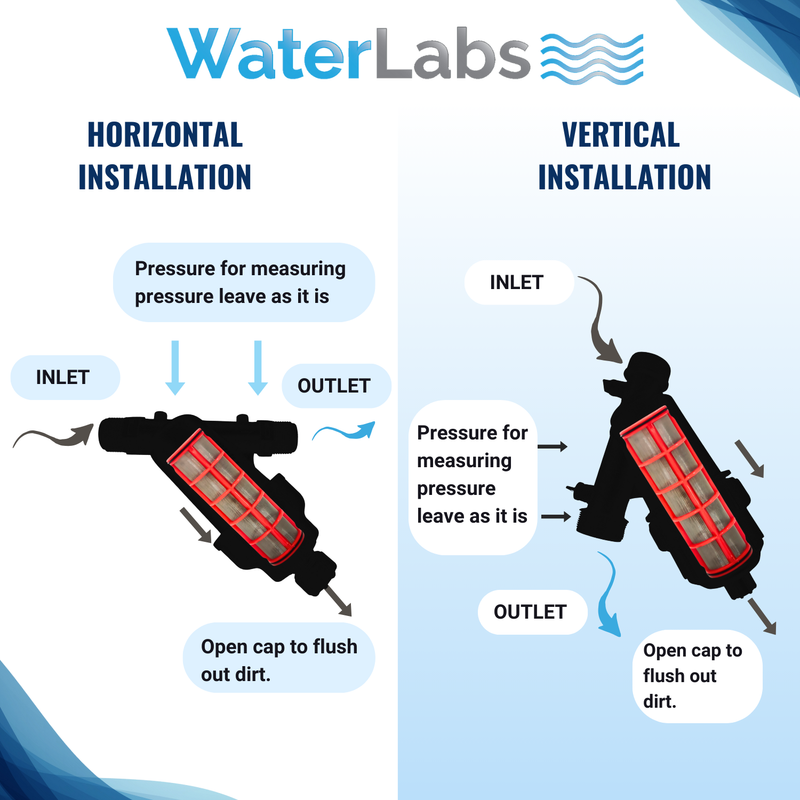 WaterLabs

HORIZONTAL INSTALLATION

Pressure for measuring pressure leave as it is

INLET

OUTLET

Open cap to flush out dirt.

VERTICAL INSTALLATION

INLET

Pressure for measuring pressure leave as it is

OUTLET

Open cap to flush out dirt.