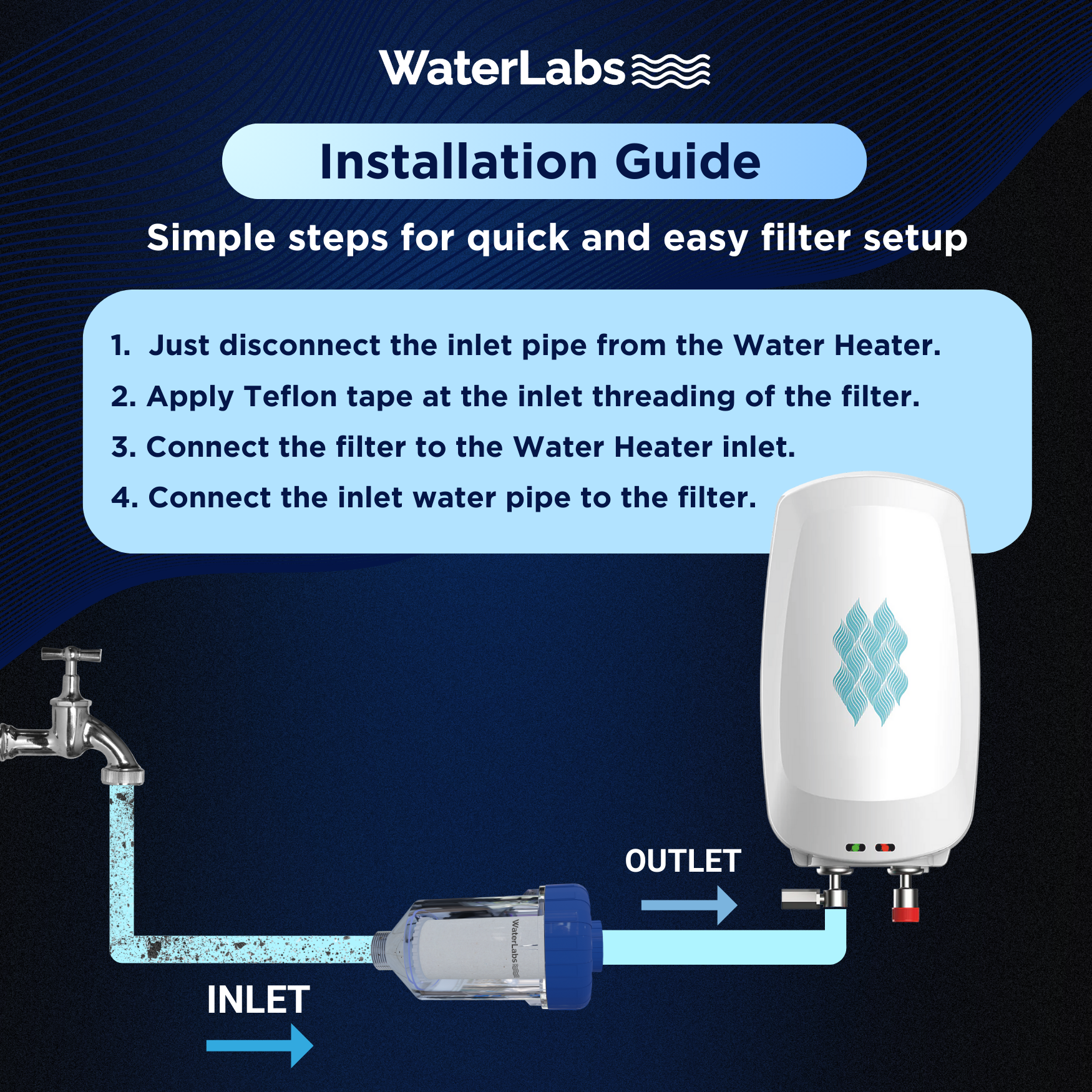 WaterLabs

Installation Guide

Simple steps for quick and easy filter setup

1. Just disconnect the inlet pipe from the Water Heater.
2. Apply Teflon tape at the inlet threading of the filter.
3. Connect the filter to the Water Heater inlet.
4. Connect the inlet water pipe to the filter.

OUTLET

WaterLabs

INLET