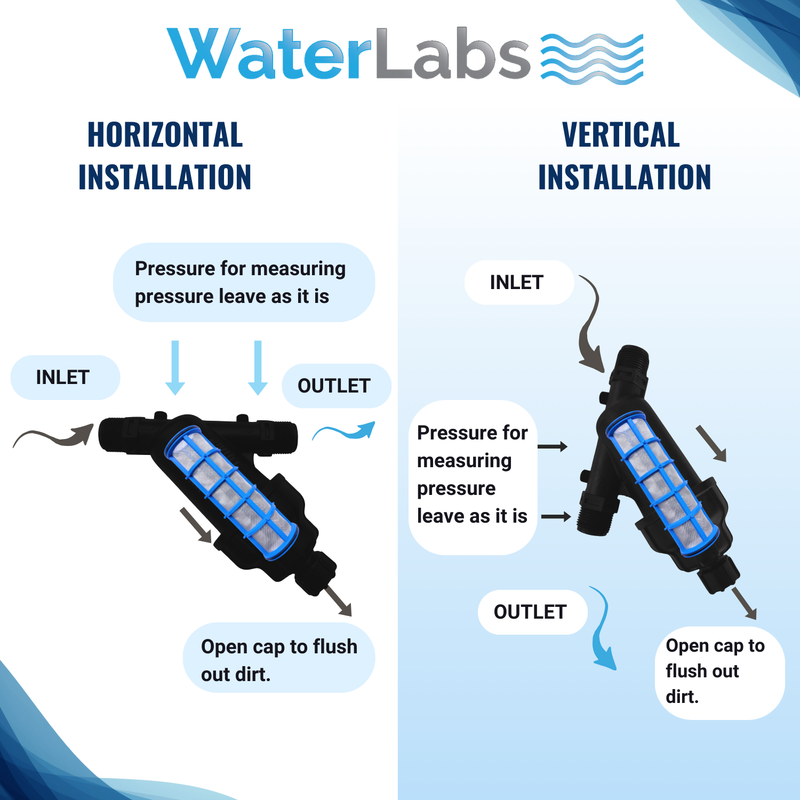 WaterLabs

HORIZONTAL INSTALLATION

Pressure for measuring pressure leave as it is

INLET

OUTLET

Open cap to flush out dirt.

VERTICAL INSTALLATION

INLET

Pressure for measuring pressure leave as it is

OUTLET

Open cap to flush out dirt.