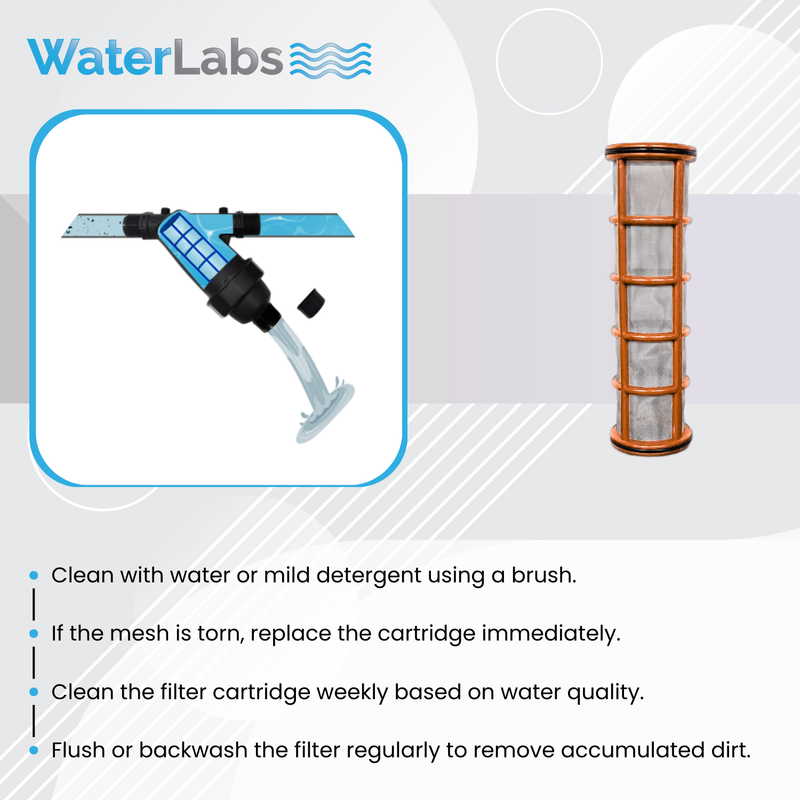 WaterLabs

- Clean with water or mild detergent using a brush.
- If the mesh is torn, replace the cartridge immediately.
- Clean the filter cartridge weekly based on water quality.
- Flush or backwash the filter regularly to remove accumulated dirt.