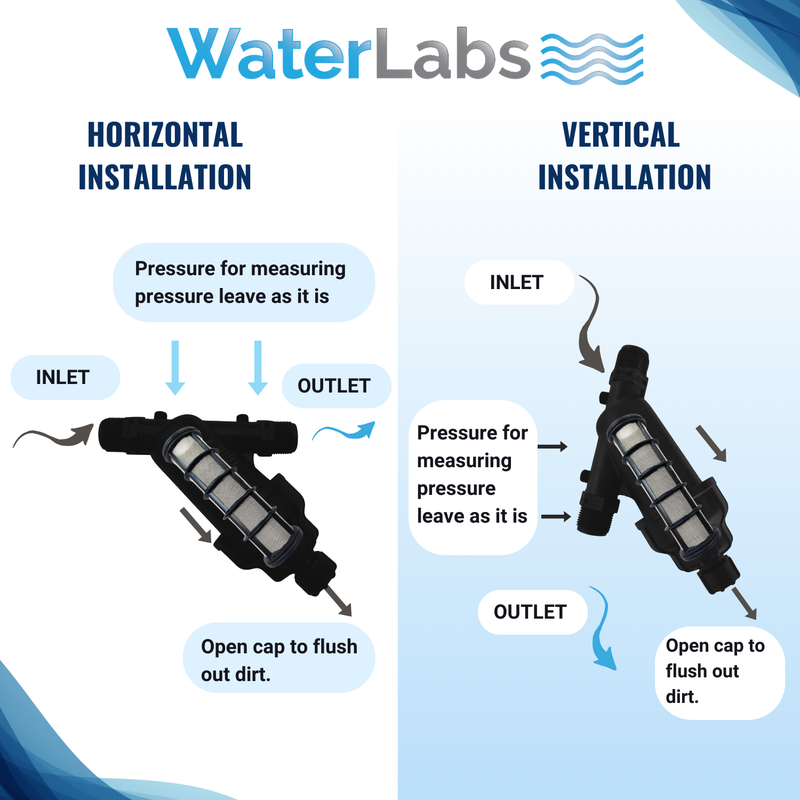 WaterLabs

HORIZONTAL INSTALLATION

Pressure for measuring pressure leave as it is

INLET

OUTLET

Open cap to flush out dirt.

VERTICAL INSTALLATION

INLET

Pressure for measuring pressure leave as it is

OUTLET

Open cap to flush out dirt.