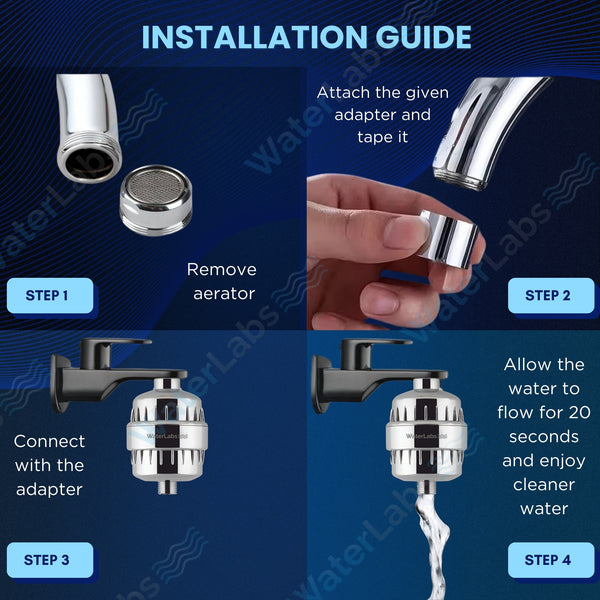 INSTALLATION GUIDE

Remove aerator

STEP 1

Attach the given adapter and tape it

STEP 2

Connect with the adapter

WaterLabs

STEP 3

Allow the water to flow for 20 seconds and enjoy cleaner water

WaterLabs

STEP 4

WaterLabs