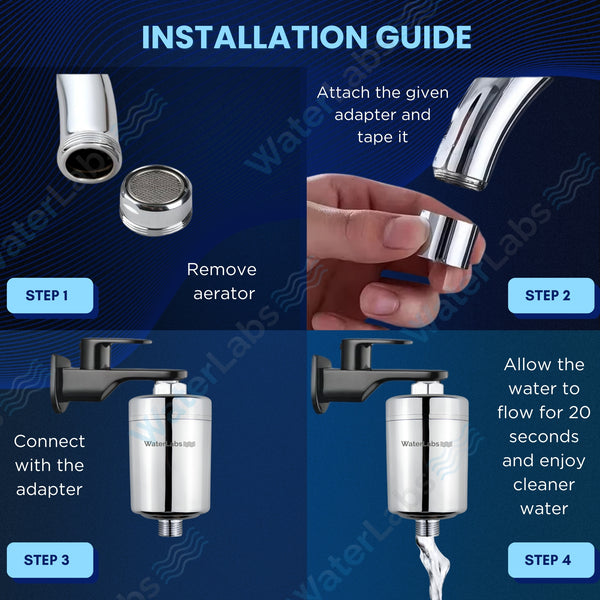 INSTALLATION GUIDE

Remove aerator

STEP 1

Attach the given adapter and tape it

STEP 2

Connect with the adapter

WaterLabs

STEP 3

Allow the water to flow for 20 seconds and enjoy cleaner water

WaterLabs

STEP 4

WaterLabs