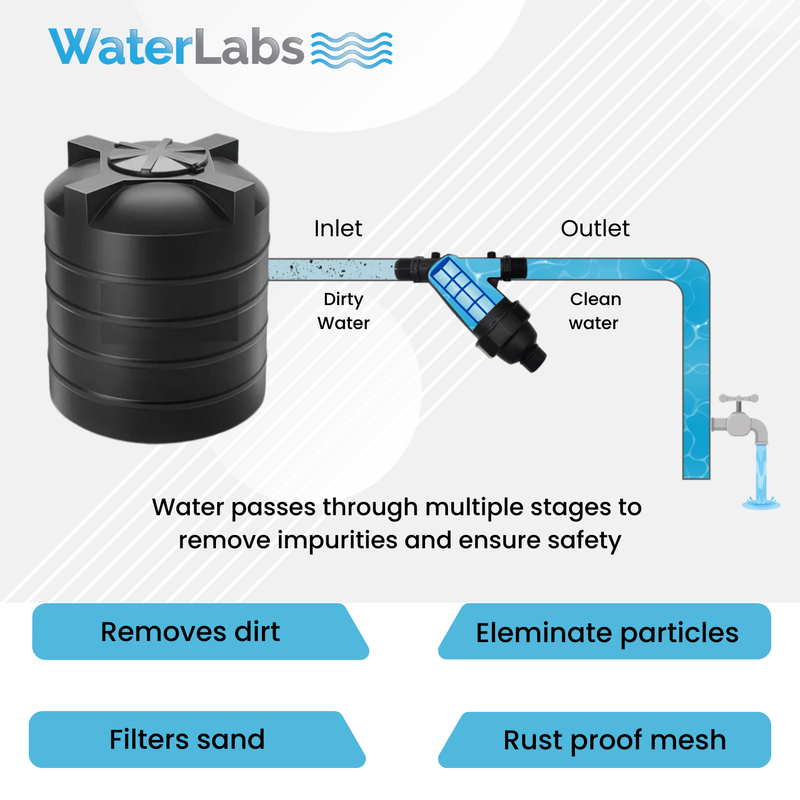 WaterLabs

Inlet

Outlet

Dirty Water

Clean water

Water passes through multiple stages to remove impurities and ensure safety

Removes dirt

Eleminate particles

Filters sand

Rust proof mesh