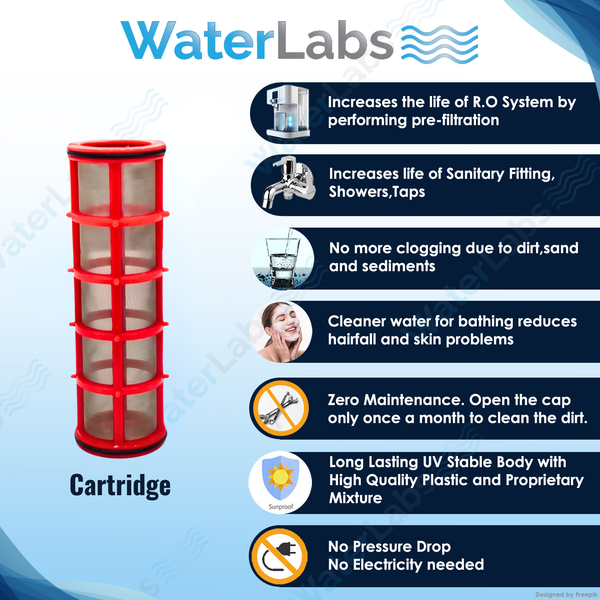 WaterLabs

Cartridge

Increases the life of R.O System by performing pre-filtration

Increases life of Sanitary Fitting, Showers,Taps

No more clogging due to dirt,sand and sediments

Cleaner water for bathing reduces hairfall and skin problems

Zero Maintenance. Open the cap only once a month to clean the dirt.

Sunproof

Long Lasting UV Stable Body with High Quality Plastic and Proprietary Mixture

No Pressure Drop
No Electricity needed

Designed by Freepik